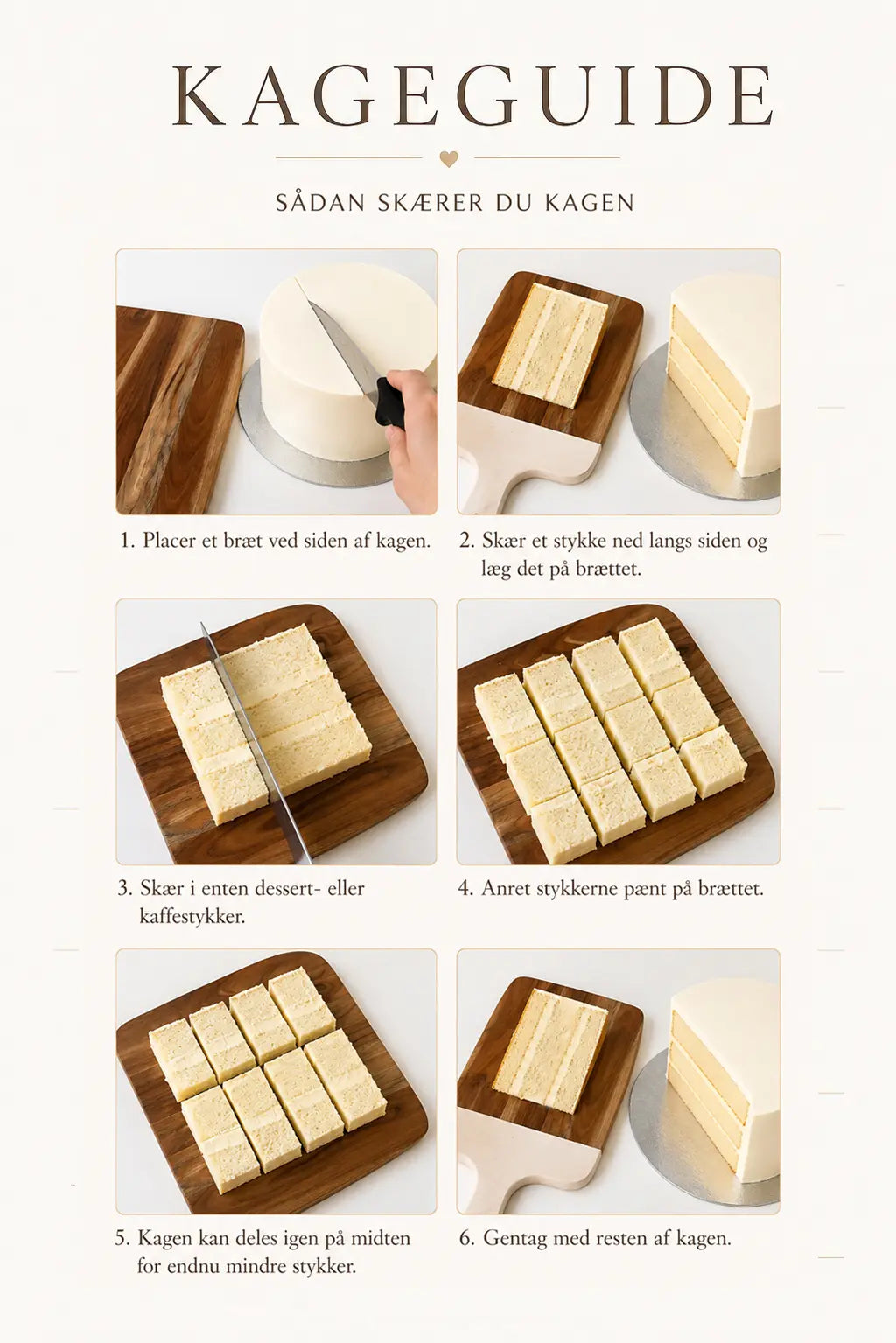 KAGEGUIDE

SÅDAN SKÆRER DU KAGEN

1. Placer et bræt ved siden af kagen.

2. Skær et stykke ned langs siden og læg det på brættet.

3. Skær i enten dessert- eller kaffestykker.

4. Anret stykkerne pænt på brættet.

5. Kagen kan deles igen på midten for endnu mindre stykker.

6. Gentag med resten af kagen.